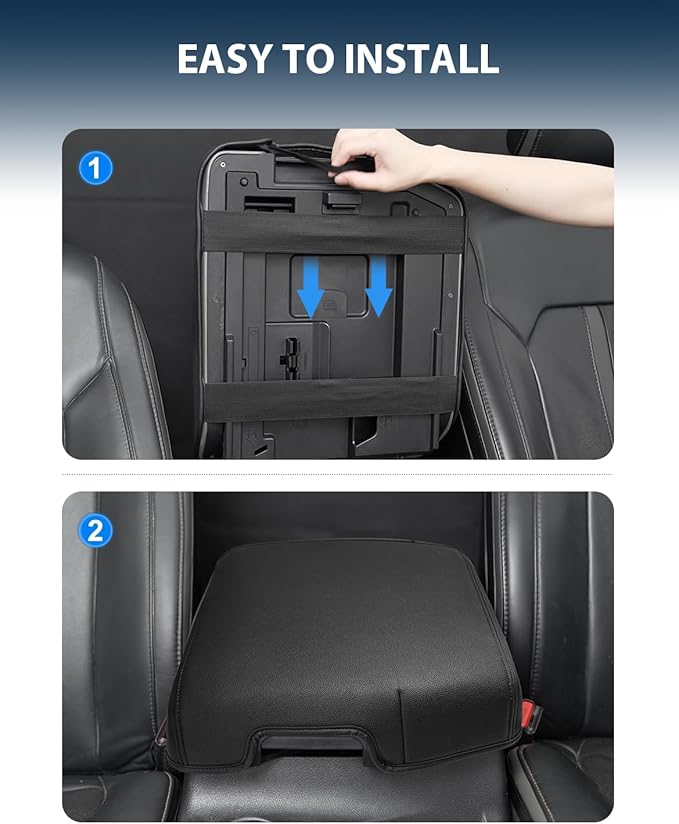 EASY TO INSTALL

1

2